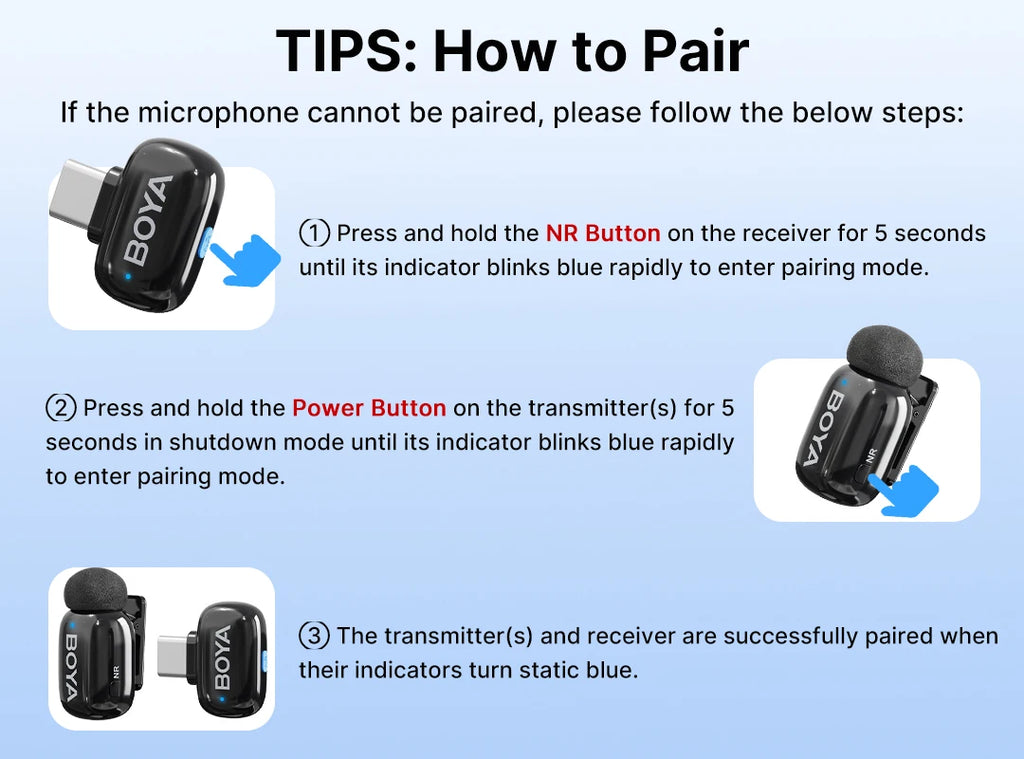 TIPS: How to Pair

If the microphone cannot be paired, please follow the below steps:

BOYA

① Press and hold the NR Button on the receiver for 5 seconds until its indicator blinks blue rapidly to enter pairing mode.

② Press and hold the Power Button on the transmitter(s) for 5 seconds in shutdown mode until its indicator blinks blue rapidly to enter pairing mode.

BOYA
NR

BOYA
NR
BOYA

③ The transmitter(s) and receiver are successfully paired when their indicators turn static blue.