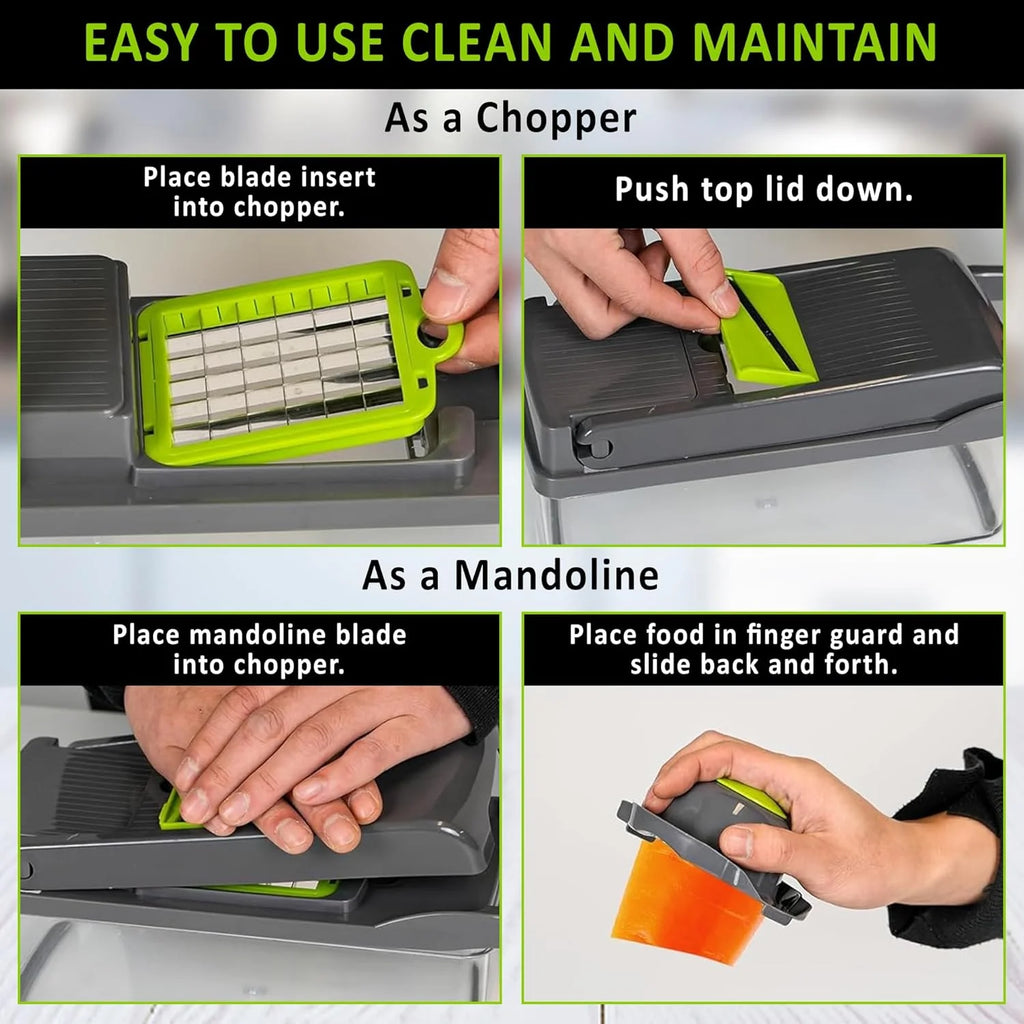 EASY TO USE CLEAN AND MAINTAIN

As a Chopper

Place blade insert into chopper.

Push top lid down.

As a Mandoline

Place mandoline blade into chopper.

Place food in finger guard and slide back and forth.