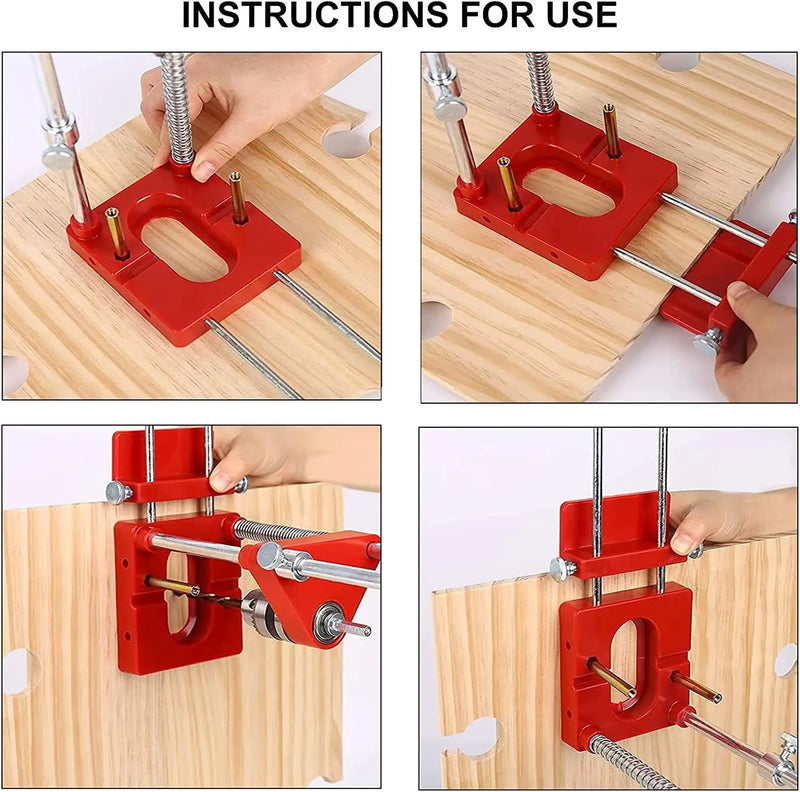 INSTRUCTIONS FOR USE