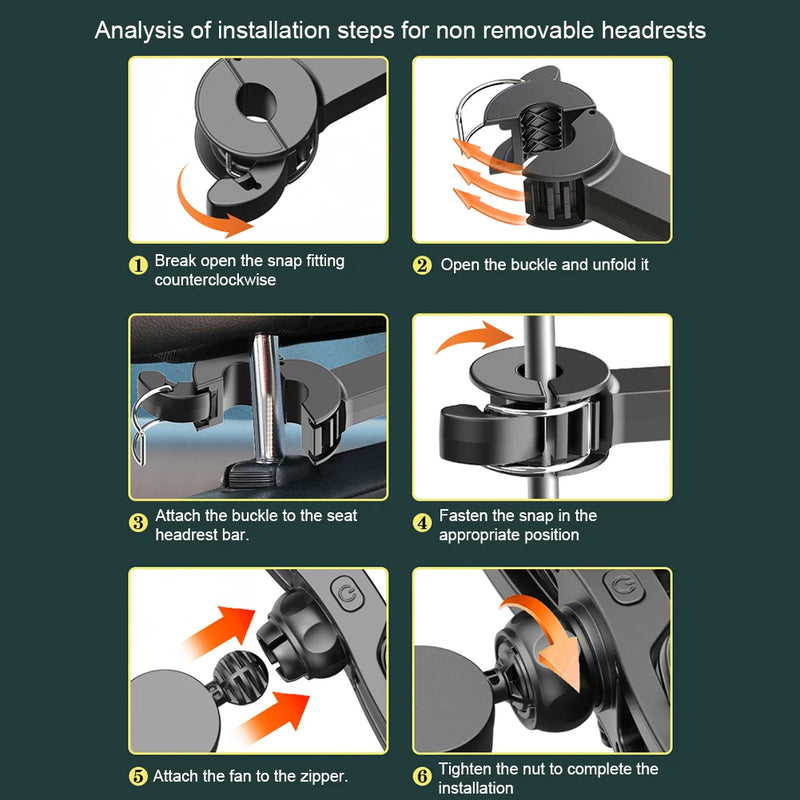 Analysis of installation steps for non removable headrests

① Break open the snap fitting counterclockwise

② Open the buckle and unfold it

③ Attach the buckle to the seat headrest bar.

④ Fasten the snap in the appropriate position

⑤ Attach the fan to the zipper.

⑥ Tighten the nut to complete the installation