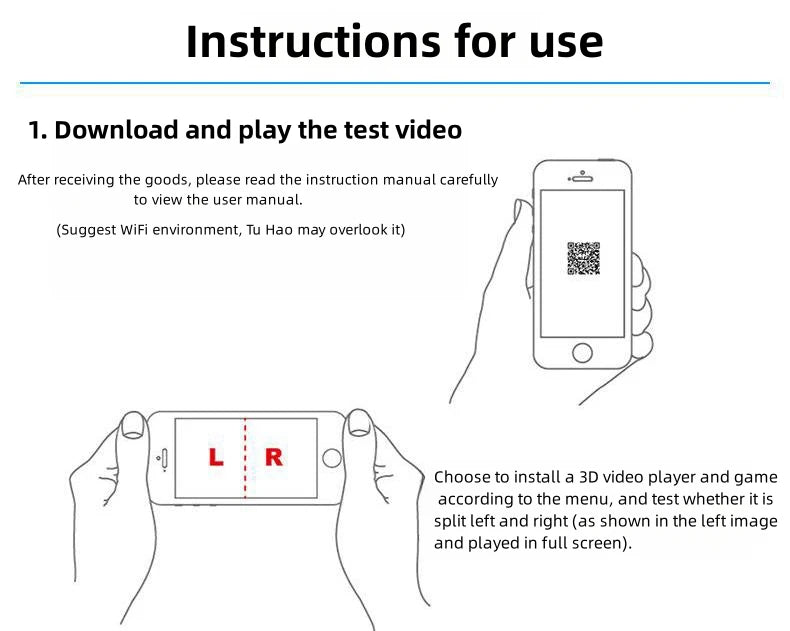 Instructions for use

1. Download and play the test video

After receiving the goods, please read the instruction manual carefully to view the user manual.

(Suggest WiFi environment, Tu Hao may overlook it)

L R

Choose to install a 3D video player and game according to the menu, and test whether it is split left and right (as shown in the left image and played in full screen).